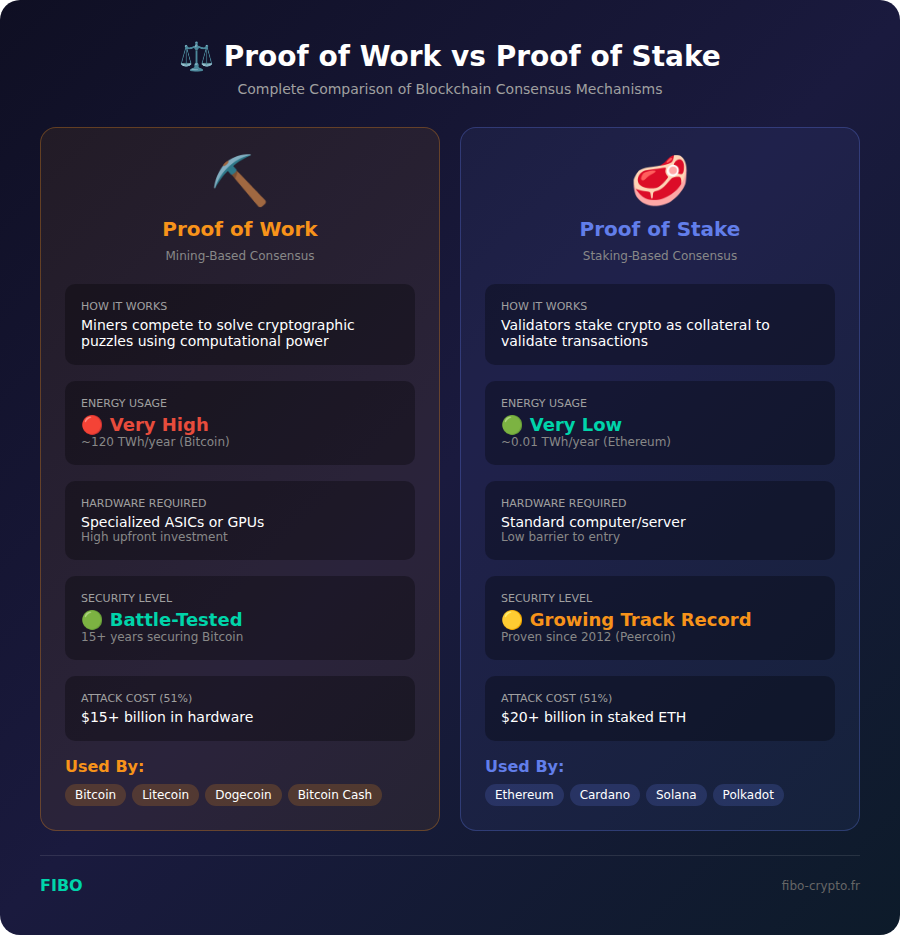 ⚖️ Proof of Work vs Proof of Stake

Complete Comparison of Blockchain Consensus Mechanisms

⛏️

Proof of Work

Mining-Based Consensus

HOW IT WORKS
Miners compete to solve cryptographic puzzles using computational power

ENERGY USAGE
🔴 Very High
~120 TWh/year (Bitcoin)

HARDWARE REQUIRED
Specialized ASICs or GPUs
High upfront investment

SECURITY LEVEL
🟢 Battle-Tested
15+ years securing Bitcoin

ATTACK COST (51%)
$15+ billion in hardware

Used By:

Bitcoin Litecoin Dogecoin Bitcoin Cash

🥩

Proof of Stake

Staking-Based Consensus

HOW IT WORKS
Validators stake crypto as collateral to validate transactions

ENERGY USAGE
🟢 Very Low
~0.01 TWh/year (Ethereum)

HARDWARE REQUIRED
Standard computer/server
Low barrier to entry

SECURITY LEVEL
🟡 Growing Track Record
Proven since 2012 (Peercoin)

ATTACK COST (51%)
$20+ billion in staked ETH

Used By:

Ethereum Cardano Solana Polkadot

FIBO

fibo-crypto.fr