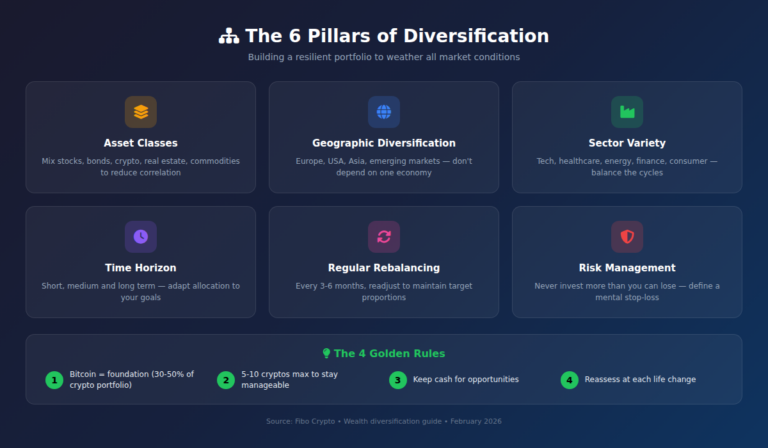 The 6 Pillars of Diversification

Building a resilient portfolio to weather all market conditions

Asset Classes

Mix stocks, bonds, crypto, real estate, commodities to reduce correlation

Geographic Diversification

Europe, USA, Asia, emerging markets — don't depend on one economy

Sector Variety

Tech, healthcare, energy, finance, consumer — balance the cycles

Time Horizon

Short, medium and long term — adapt allocation to your goals

Regular Rebalancing

Every 3-6 months, readjust to maintain target proportions

Risk Management

Never invest more than you can lose — define a mental stop-loss

The 4 Golden Rules

1 Bitcoin = foundation (30-50% of crypto portfolio)

2 5-10 cryptos max to stay manageable

3 Keep cash for opportunities

4 Reassess at each life change

Source: Fibo Crypto • Wealth diversification guide • February 2026